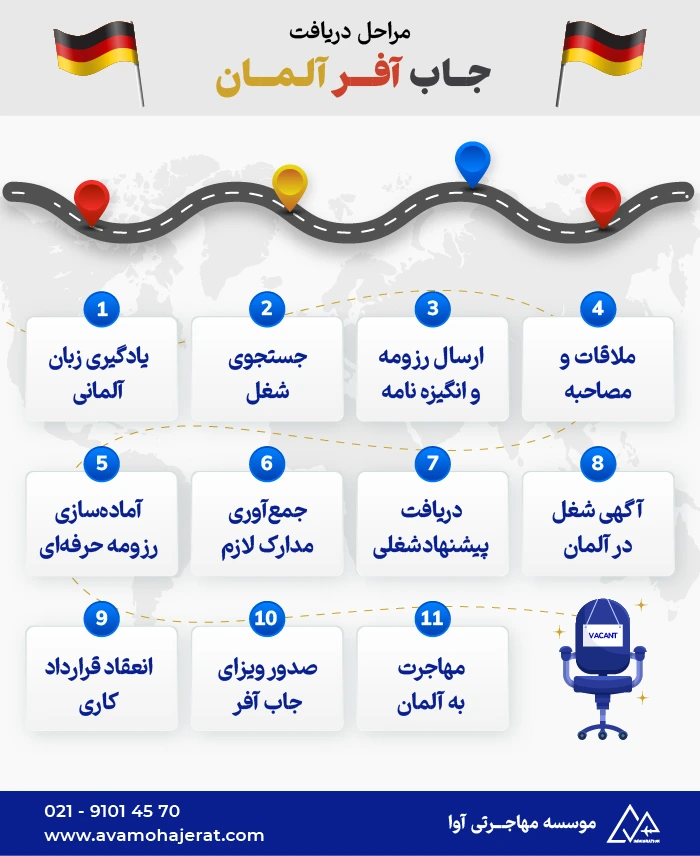 مراحل دریافت
جاب آفر آلمان

1
یادگیری زبان آلمانی

2
جستجوی شغل

3
ارسال رزومه و انگیزه نامه

4
ملاقات و مصاحبه

5
آماده‌سازی رزومه حرفه‌ای

6
جمع‌آوری مدارک لازم

7
دریافت پیشنهادشغلی

8
آگهی شغل در آلمان

9
انعقاد قرارداد کاری

10
صدور ویزای جاب آفر

11
مهاجرت به آلمان

VACANT

021 - 9101 45 70
www.avamohajerat.com
موسسه مهاجرتی آوا