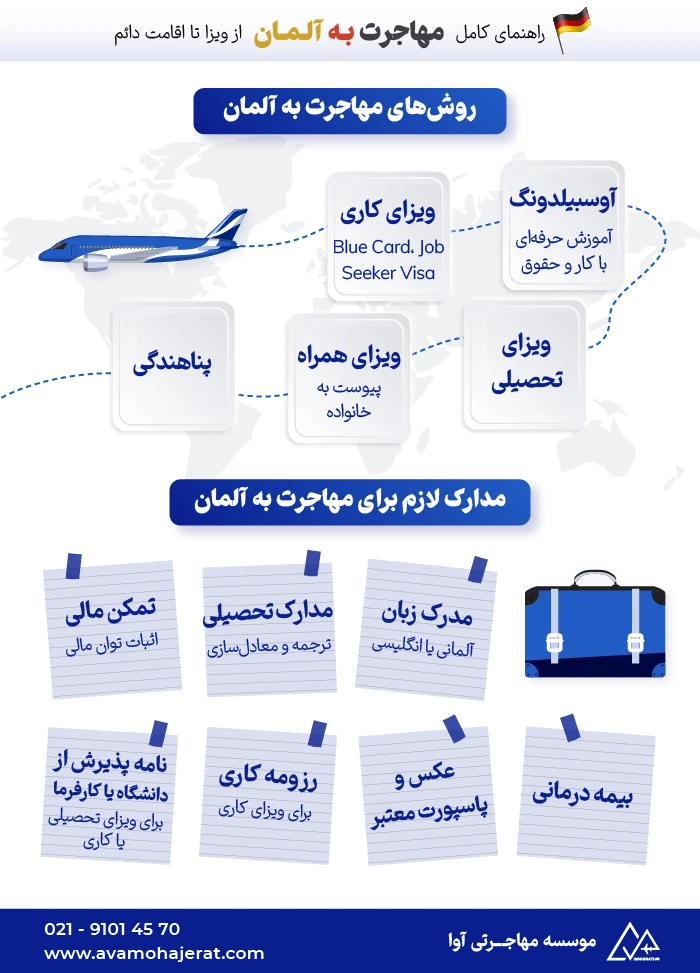 راهنمای کامل مهاجرت به آلمان از ویزا تا اقامت دائم

روش‌های مهاجرت به آلمان

آوسبیلدونگ
آموزش حرفه‌ای با کار و حقوق

ویزای کاری
Blue Card، Job Seeker Visa

ویزای تحصیلی

ویزای همراه
پیوست به خانواده

پناهندگی

مدارک لازم برای مهاجرت به آلمان

مدرک زبان
آلمانی یا انگلیسی

مدارک تحصیلی
ترجمه و معادل‌سازی

تمکن مالی
اثبات توان مالی

بیمه درمانی

عکس و پاسپورت معتبر

رزومه کاری
برای ویزای کاری

نامه پذیرش از دانشگاه یا کارفرما
برای ویزای تحصیلی یا کاری

موسسه مهاجرتی آوا

021 - 9101 45 70
www.avamohajerat.com